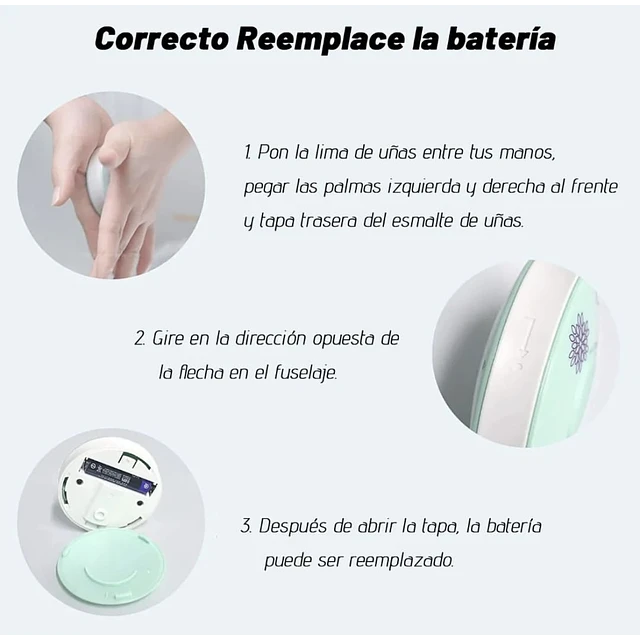 Correcto Reemplace la batería

1. Pon la lima de uñas entre tus manos, pegar las palmas izquierda y derecha al frente y tapa trasera del esmalte de uñas.

2. Gire en la dirección opuesta de la flecha en el fuselaje.

3. Después de abrir la tapa, la batería puede ser reemplazado.